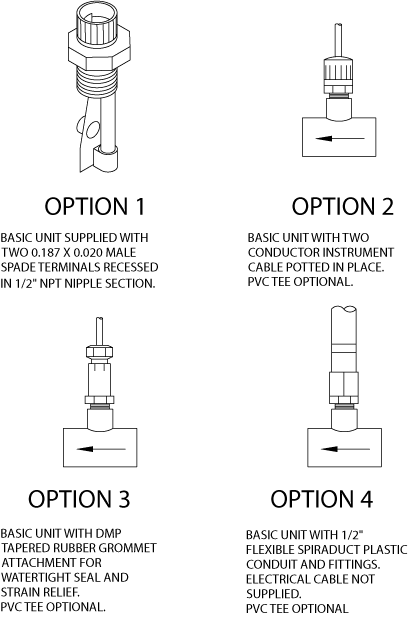 OPTION 1

BASIC UNIT SUPPLIED WITH TWO 0.187 X 0.020 MALE SPADE TERMINALS RECESSED IN 1/2" NPT NIPPLE SECTION.

OPTION 2

BASIC UNIT WITH TWO CONDUCTOR INSTRUMENT CABLE POTTED IN PLACE. PVC TEE OPTIONAL.

OPTION 3

BASIC UNIT WITH DMP TAPERED RUBBER GROMMET ATTACHMENT FOR WATERTIGHT SEAL AND STRAIN RELIEF. PVC TEE OPTIONAL.

OPTION 4

BASIC UNIT WITH 1/2" FLEXIBLE SPIRADUCT PLASTIC CONDUIT AND FITTINGS. ELECTRICAL CABLE NOT SUPPLIED. PVC TEE OPTIONAL