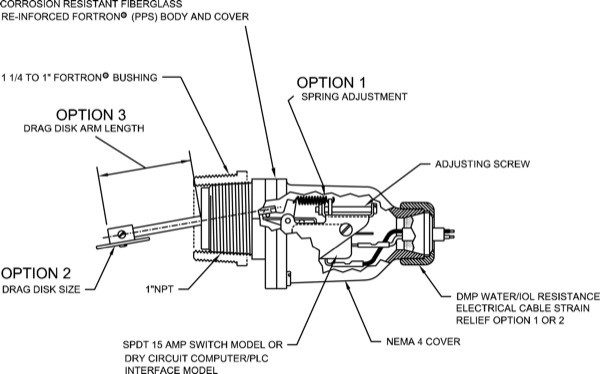 CORROSION RESISTANT FIBERGLASS
RE-INFORCED FORTRON® (PPS) BODY AND COVER

1 1/4 TO 1" FORTRON® BUSHING

OPTION 1
SPRING ADJUSTMENT

OPTION 3
DRAG DISK ARM LENGTH

ADJUSTING SCREW

OPTION 2
DRAG DISK SIZE

1"NPT

DMP WATER/IOL RESISTANCE
ELECTRICAL CABLE STRAIN
RELIEF OPTION 1 OR 2

SPDT 15 AMP SWITCH MODEL OR
DRY CIRCUIT COMPUTER/PLC
INTERFACE MODEL

NEMA 4 COVER