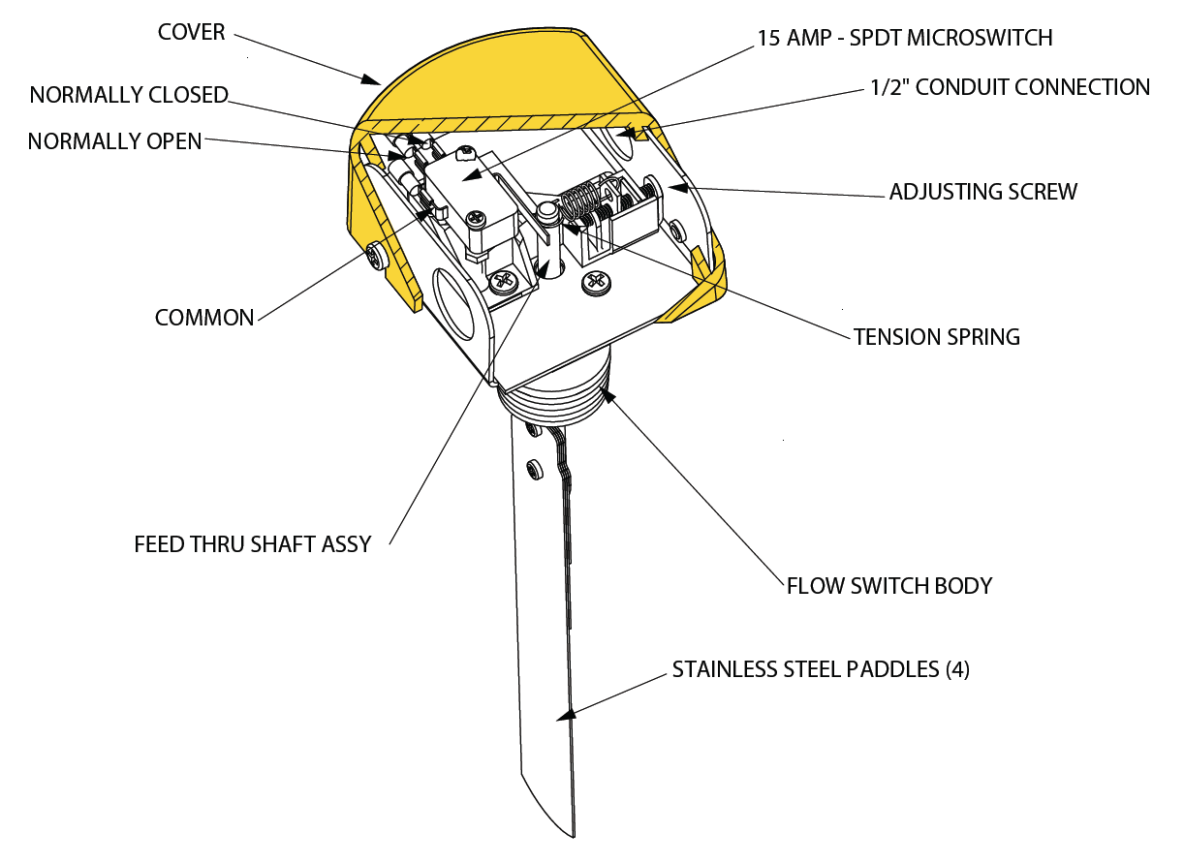 COVER
15 AMP - SPDT MICROSWITCH
NORMALLY CLOSED
1/2" CONDUIT CONNECTION
NORMALLY OPEN
ADJUSTING SCREW
COMMON
TENSION SPRING
FEED THRU SHAFT ASSY
FLOW SWITCH BODY
STAINLESS STEEL PADDLES (4)